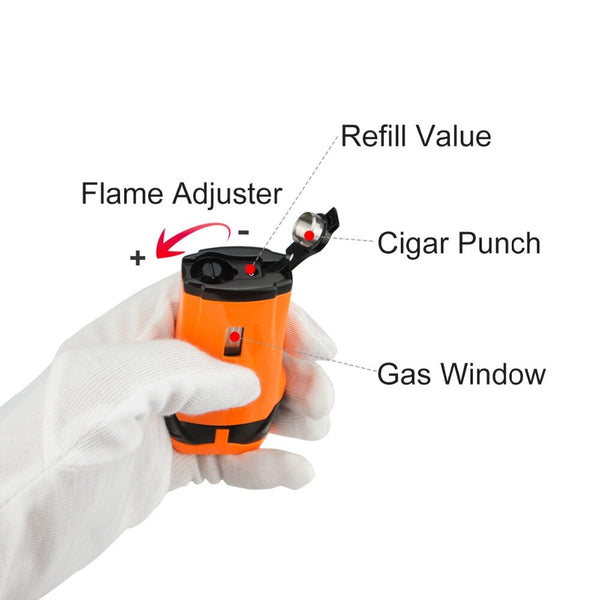 Refill Value

Flame Adjuster

-

+

Cigar Punch

Gas Window