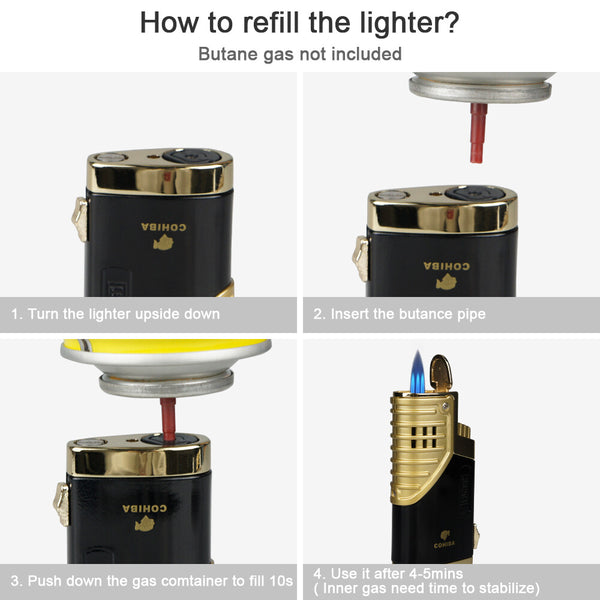 How to refill the lighter?

Butane gas not included

COHIBA

1. Turn the lighter upside down

COHIBA

2. Insert the butance pipe

COHIBA

3. Push down the gas comtainer to fill 10s

COHIBA

4. Use it after 4-5mins ( Inner gas need time to stabilize)